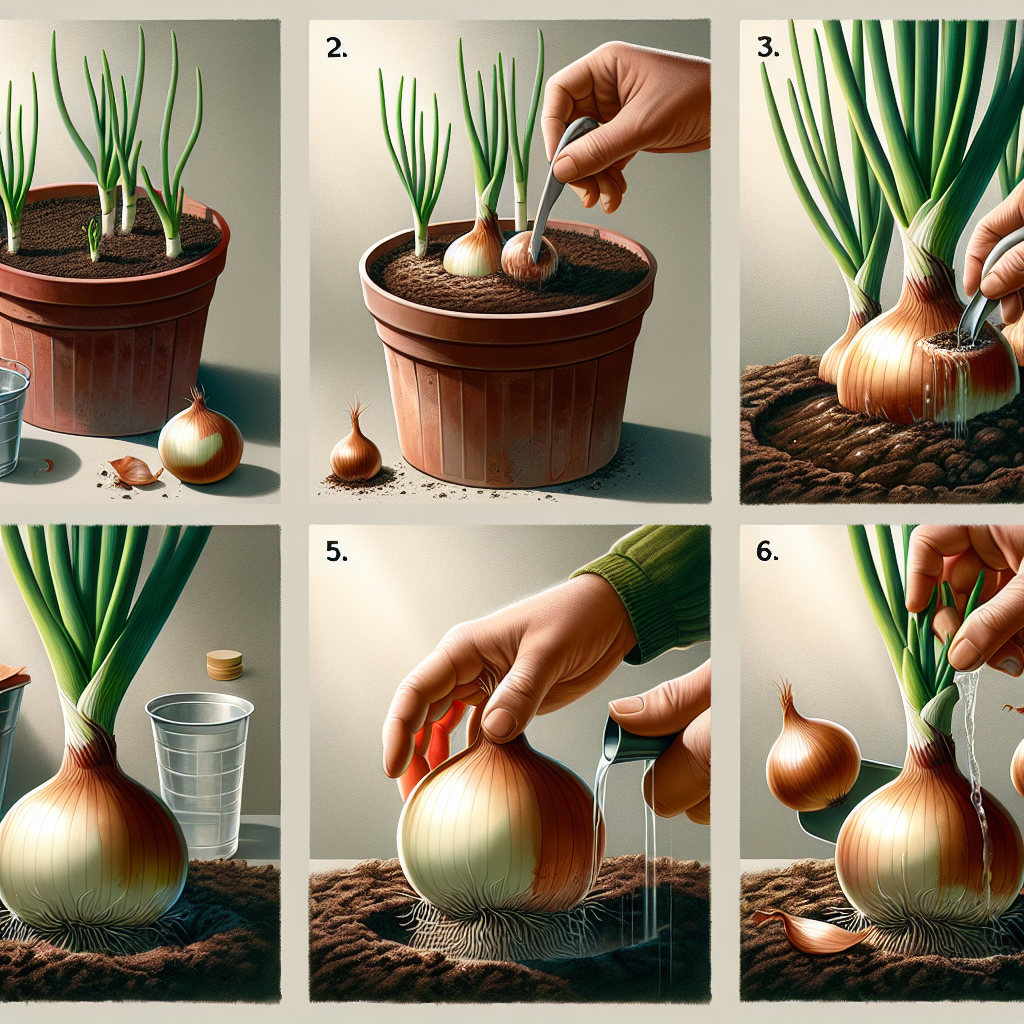 2.

3.

5.

6.