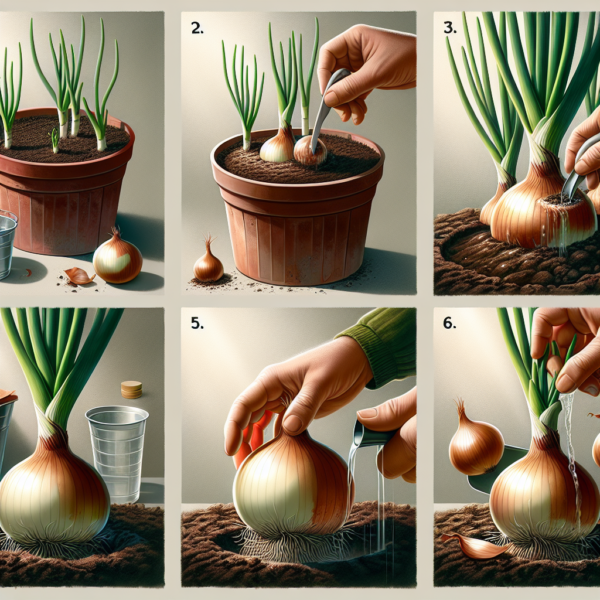 2.

3.

5.

6.