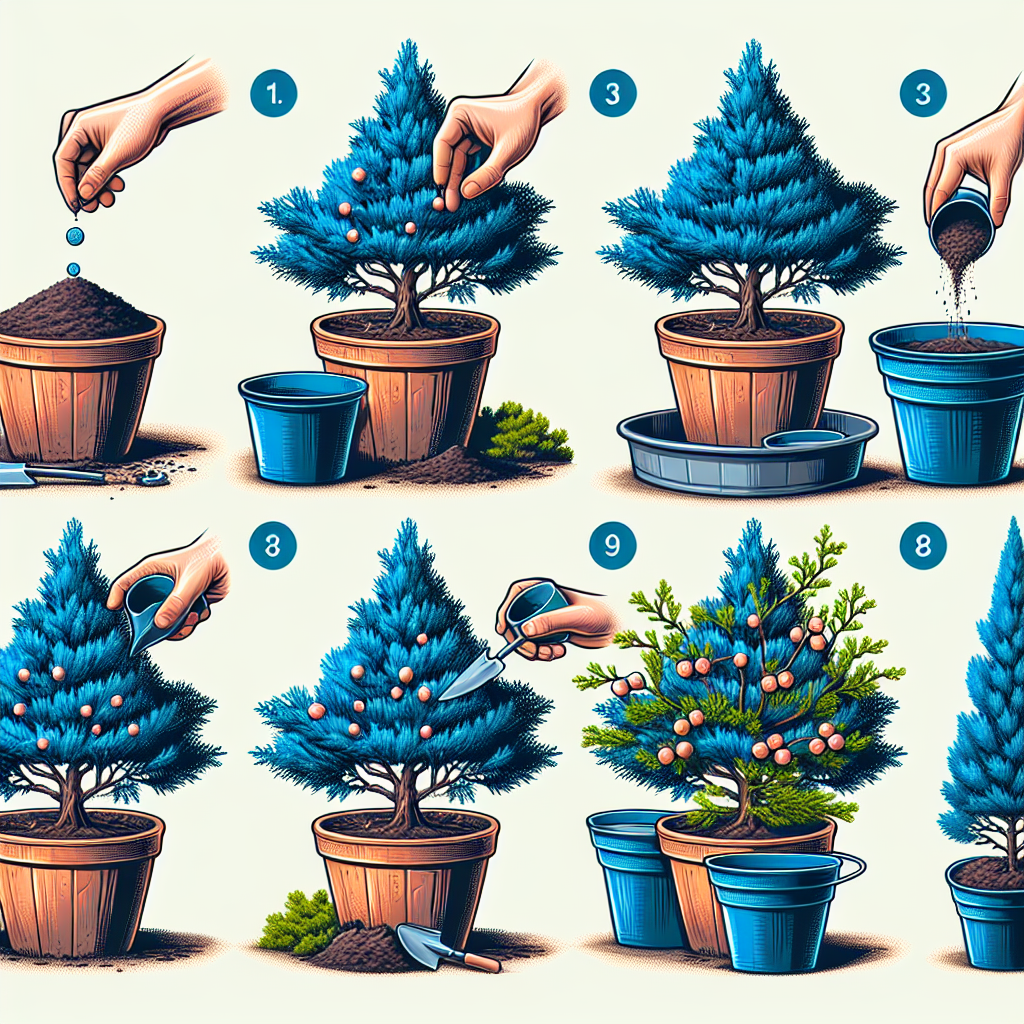 1.

3

3

8

9

8